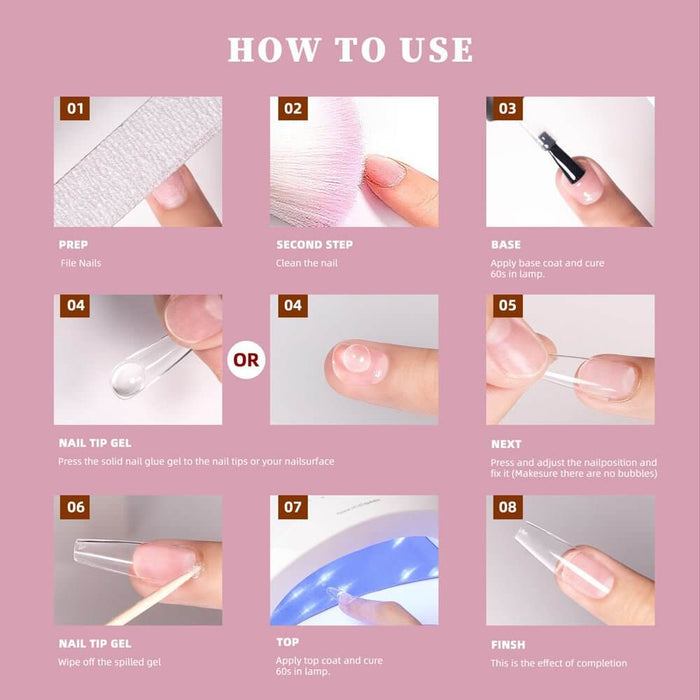 HOW TO USE

01

PREP

File Nails

02

SECOND STEP

Clean the nail

03

BASE

Apply base coat and cure 60s in lamp.

04

OR

04

NAIL TIP GEL

Press the solid nail glue gel to the nail tips or your nailsurface

05

NEXT

Press and adjust the nailposition and fix it (Makesure there are no bubbles)

06

NAIL TIP GEL

Wipe off the spilled gel

07

TOP

Apply top coat and cure 60s in lamp.

08

FINSH

This is the effect of completion