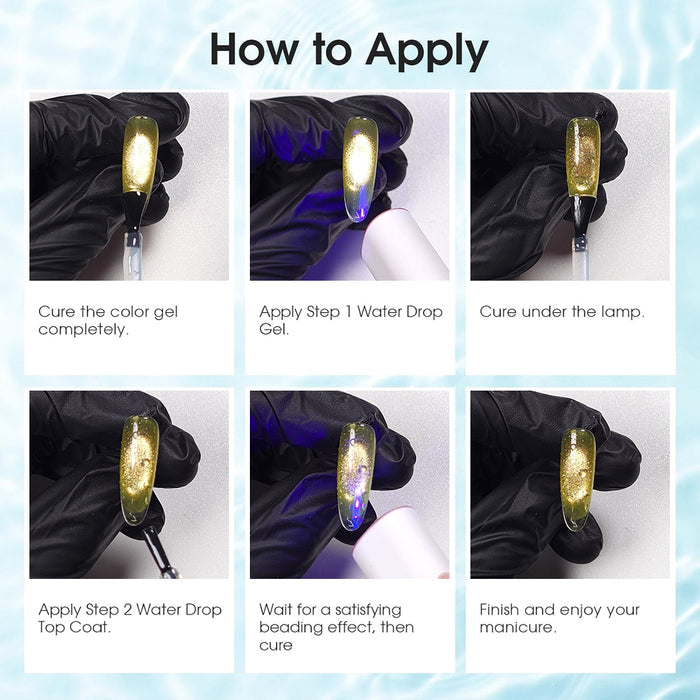 How to Apply

Cure the color gel completely.

Apply Step 1 Water Drop Gel.

Cure under the lamp.

Apply Step 2 Water Drop Top Coat.

Wait for a satisfying beading effect, then cure

Finish and enjoy your manicure.